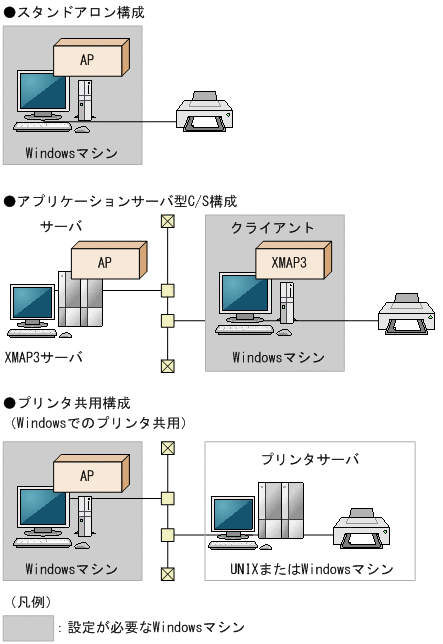 ●スタンドアロン構成

AP

Windowsマシン

●アプリケーションサーバ型C/S構成

サーバ

AP

XMAP3サーバ

クライアント

XMAP3

Windowsマシン

●プリンタ共用構成
（Windowsでのプリンタ共用）

AP

Windowsマシン

プリンタサーバ

UNIXまたはWindowsマシン

（凡例）

：設定が必要なWindowsマシン