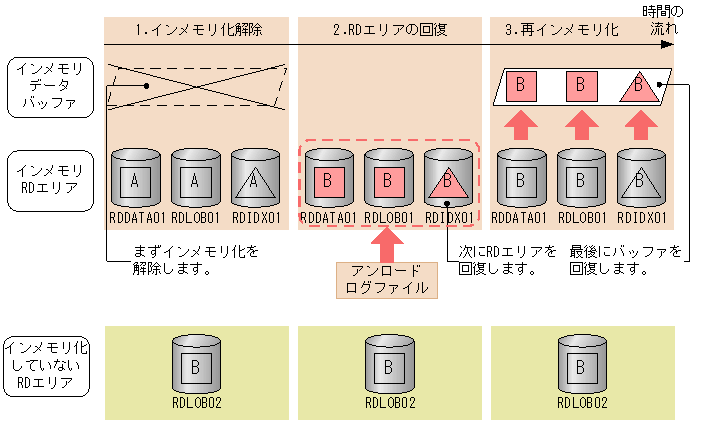 時間の流れ

1.インメモリ化解除

2.RDエリアの回復

3.再インメモリ化

インメモリデータバッファ

B B B

インメモリRDエリア

A A A

RDDATA01 RDLOB01 RDIDX01

B B B

RDDATA01 RDLOB01 RDIDX01

B B B

RDDATA01 RDLOB01 RDIDX01

まずインメモリ化を解除します。

アンロードログファイル

次にRDエリアを回復します。

最後にバッファを回復します。

インメモリ化していないRDエリア

B

RDLOB02

B

RDLOB02

B

RDLOB02