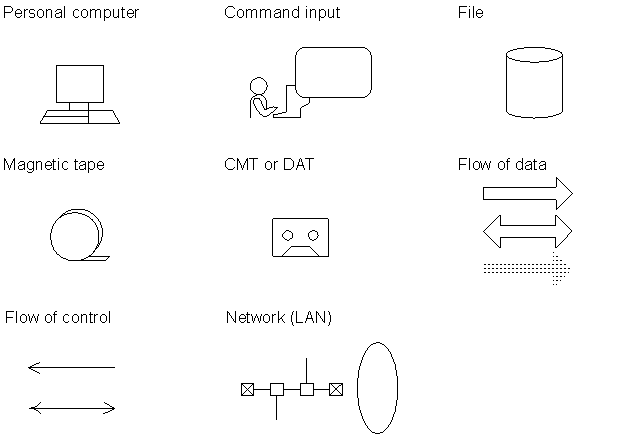 Personal computer
Command input
File
Magnetic tape
CMT or DAT
Flow of data
Flow of control
Network (LAN)