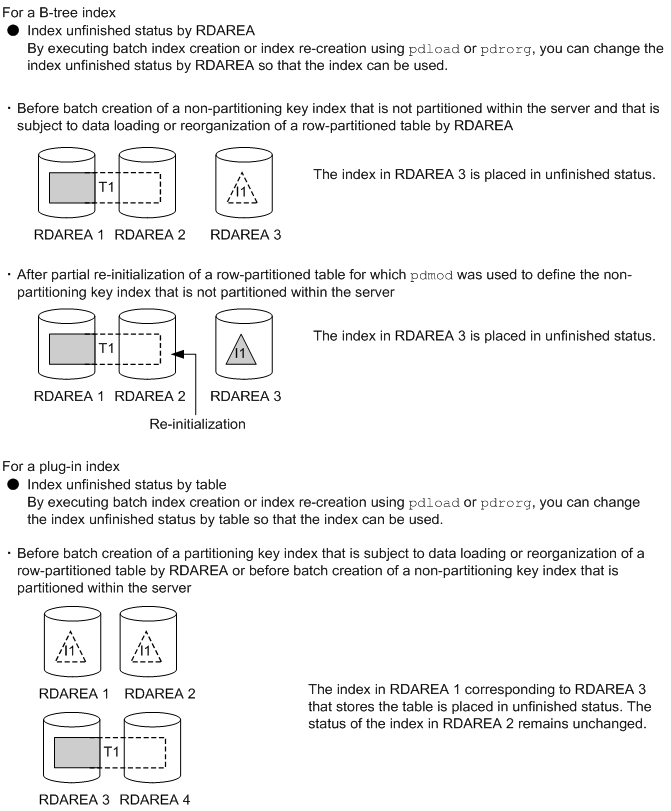 For a B-tree index
● Index unfinished status by RDAREA
By executing batch index creation or index re-creation using pdload or pdrorg, you can change the index unfinished status by RDAREA so that the index can be used.

・Before batch creation of a non-partitioning key index that is not partitioned within the server and that is subject to data loading or reorganization of a row-partitioned table by RDAREA

T1
I1
RDAREA 1 RDAREA 2 RDAREA 3

The index in RDAREA 3 is placed in unfinished status.

・After partial re-initialization of a row-partitioned table for which pdmod was used to define the non-partitioning key index that is not partitioned within the server

T1
I1
RDAREA 1 RDAREA 2 RDAREA 3
Re-initialization

The index in RDAREA 3 is placed in unfinished status.

For a plug-in index
● Index unfinished status by table
By executing batch index creation or index re-creation using pdload or pdrorg, you can change the index unfinished status by table so that the index can be used.

・Before batch creation of a partitioning key index that is subject to data loading or reorganization of a row-partitioned table by RDAREA or before batch creation of a non-partitioning key index that is partitioned within the server

I1 I1
RDAREA 1 RDAREA 2
T1
RDAREA 3 RDAREA 4

The index in RDAREA 1 corresponding to RDAREA 3 that stores the table is placed in unfinished status. The status of the index in RDAREA 2 remains unchanged.