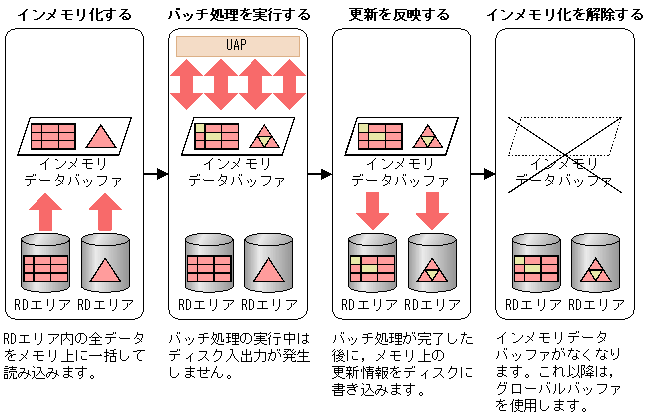 インメモリ化する

インメモリ
データバッファ

RDエリア　RDエリア

RDエリア内の全データをメモリ上に一括して読み込みます。

バッチ処理を実行する

UAP

インメモリ
データバッファ

RDエリア　RDエリア

バッチ処理の実行中はディスク入出力が発生しません。

更新を反映する

インメモリ
データバッファ

RDエリア　RDエリア

バッチ処理が完了した後に，メモリ上の更新情報をディスクに書き込みます。

インメモリ化を解除する

インメモリ
データバッファ

RDエリア　RDエリア

インメモリデータバッファがなくなります。これ以降は，グローバルバッファを使用します。