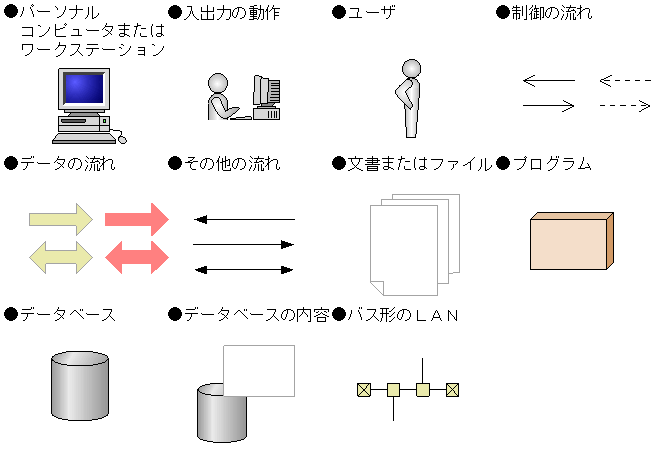 ●パーソナル
コンピュータまたは
ワークステーション

●入出力の動作

●ユーザ

●制御の流れ

●データの流れ

●その他の流れ

●文書またはファイル

●プログラム

●データベース

●データベースの内容

●バス形のＬＡＮ