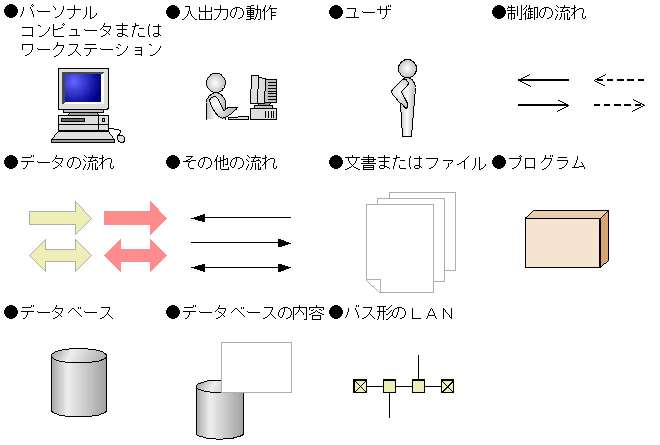 ●パーソナル
コンピュータまたは
ワークステーション

●入出力の動作

●ユーザ

●制御の流れ

●データの流れ

●その他の流れ

●文書またはファイル

●プログラム

●データベース

●データベースの内容

●バス形のＬＡＮ