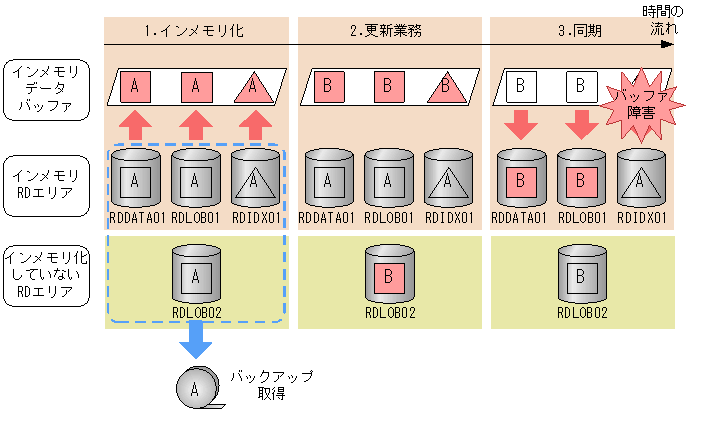 時間の流れ

1.インメモリ化

2.更新業務

3.同期

インメモリデータバッファ

A A A

B B B

B B

バッファ障害

インメモリRDエリア

A A A

RDDATA01 RDLOB01 RDIDX01

A A A

RDDATA01 RDLOB01 RDIDX01

B B A

RDDATA01 RDLOB01 RDIDX01

インメモリ化していないRDエリア

A

RDLOB02

B

RDLOB02

B

RDLOB02

A

バックアップ取得