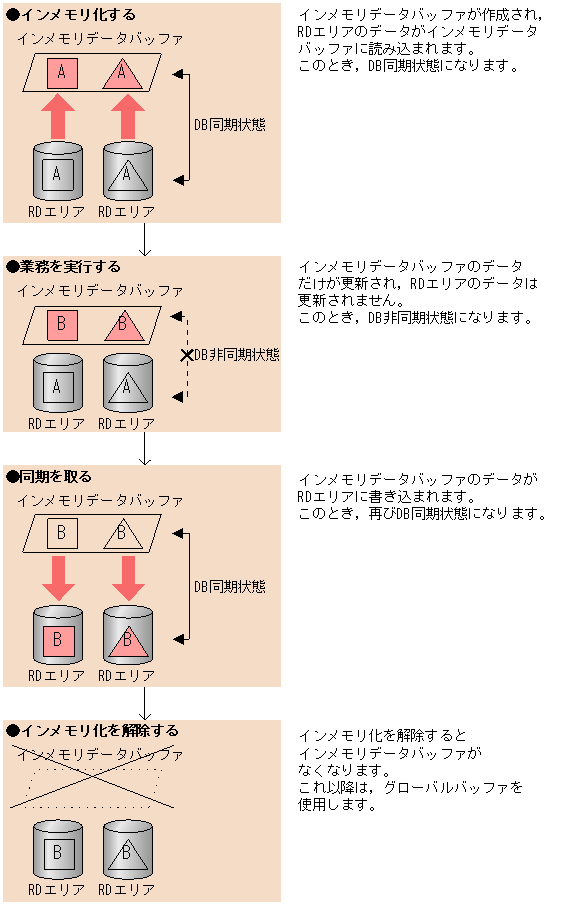 ●インメモリ化する

インメモリデータバッファ

A A

DB同期状態

A A

RDエリア RDエリア

インメモリデータバッファが作成され，RDエリアのデータがインメモリデータバッファに読み込まれます。
このとき，DB同期状態になります。

●業務を実行する

インメモリデータバッファ

B B

DB非同期状態

A A

RDエリア RDエリア

インメモリデータバッファのデータだけが更新され，RDエリアのデータは更新されません。
このとき，DB非同期状態になります。

●同期を取る

インメモリデータバッファ

B B

DB同期状態

B B

RDエリア RDエリア

インメモリデータバッファのデータがRDエリアに書き込まれます。
このとき，再びDB同期状態になります。

●インメモリ化を解除する

インメモリデータバッファ

B B

RDエリア RDエリア

インメモリ化を解除するとインメモリデータバッファがなくなります。
これ以降は，グローバルバッファを使用します。