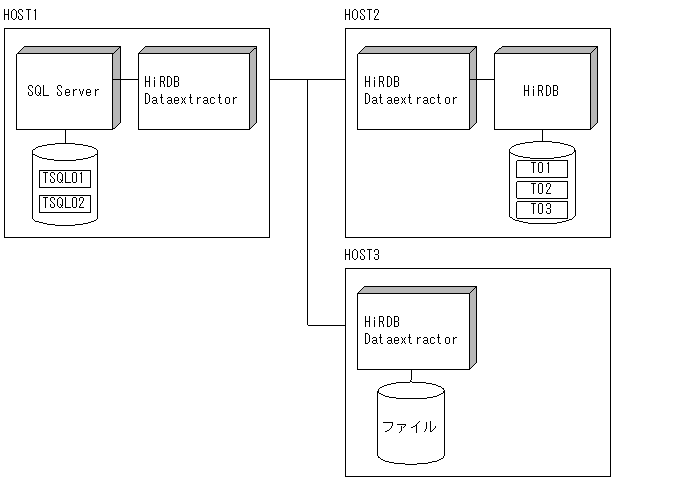 HOST1

SQL Server

HiRDB Dataextractor

TSQL01

TSQL02

HOST2

HiRDB Dataextractor

HiRDB

T01

T02

T03

HOST3

HiRDB Dataextractor

ファイル