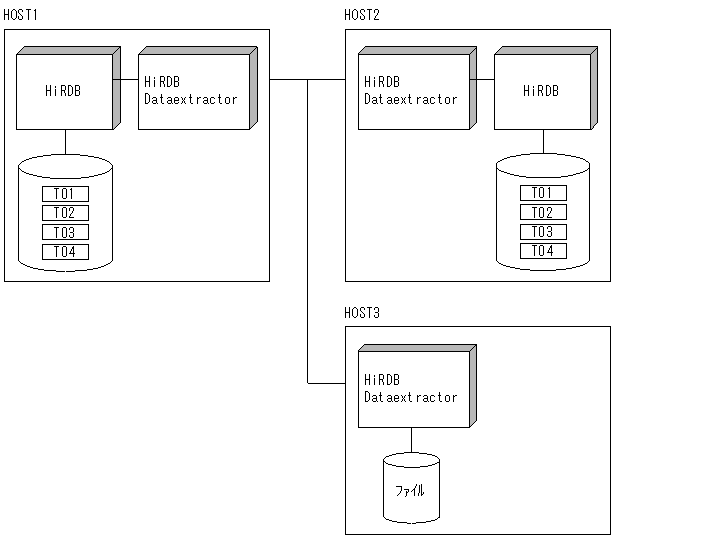 HOST1

HiRDB

HiRDB Dataextractor

T01
T02
T03
T04

HOST2

HiRDB Dataextractor

HiRDB

T01
T02
T03
T04

HOST3

HiRDB Dataextractor

ファイル