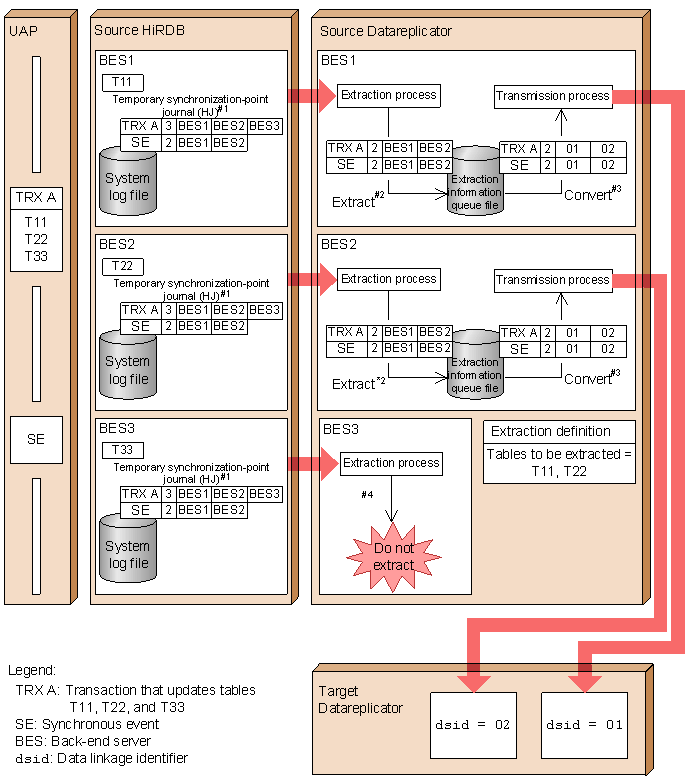 UAP

TRX A
T11
T22
T33

SE

Source HiRDB

BES1
T11
Temporary synchronization-point journal (HJ)$^{\#1}$

| TRX A | 3 | BES1 | BES2 | BES3 |
|---|---|---|---|---|
| SE | 2 | BES1 | BES2 | |

System log file

BES2
T22
Temporary synchronization-point journal (HJ)$^{\#1}$

| TRX A | 3 | BES1 | BES2 | BES3 |
|---|---|---|---|---|
| SE | 2 | BES1 | BES2 | |

System log file

BES3
T33
Temporary synchronization-point journal (HJ)$^{\#1}$

| TRX A | 3 | BES1 | BES2 | BES3 |
|---|---|---|---|---|
| SE | 2 | BES1 | BES2 | |

System log file

Source Datareplicator

BES1
Extraction process
Transmission process

| TRX A | 2 | BES1 | BES2 |
|---|---|---|---|
| SE | 2 | BES1 | BES2 |

Extraction information queue file

| TRX A | 2 | 01 | 02 |
|---|---|---|---|
| SE | 2 | 01 | 02 |

Extract$^{\#2}$
Convert$^{\#3}$

BES2
Extraction process
Transmission process

| TRX A | 2 | BES1 | BES2 |
|---|---|---|---|
| SE | 2 | BES1 | BES2 |

Extraction information queue file

| TRX A | 2 | 01 | 02 |
|---|---|---|---|
| SE | 2 | 01 | 02 |

Extract$^{*2}$
Convert$^{\#3}$

BES3
Extraction process
#4
Do not extract

Extraction definition
Tables to be extracted = T11, T22

Target Datareplicator
dsid = 02
dsid = 01

Legend:
TRX A: Transaction that updates tables T11, T22, and T33
SE: Synchronous event
BES: Back-end server
dsid: Data linkage identifier