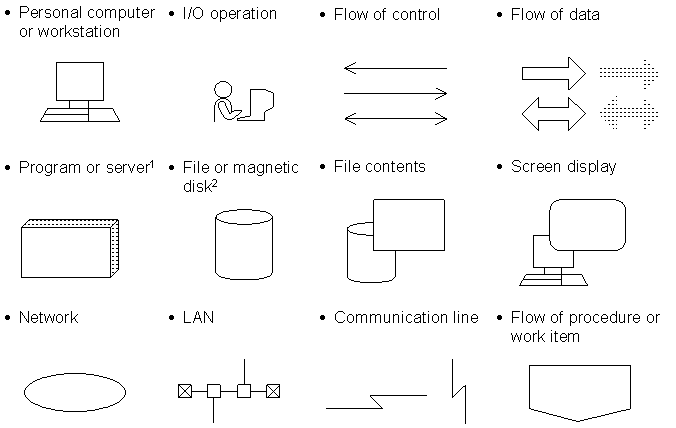 • Personal computer or workstation

• I/O operation

• Flow of control

• Flow of data

• Program or server$^1$

• File or magnetic disk$^2$

• File contents

• Screen display

• Network

• LAN

• Communication line

• Flow of procedure or work item