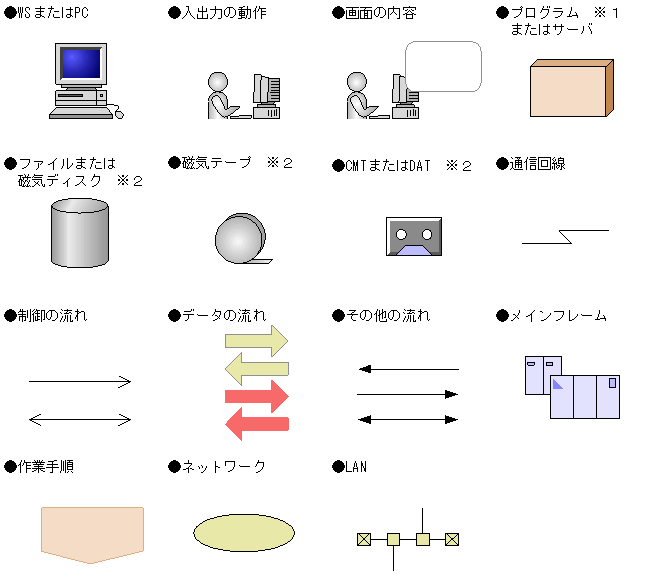 ●WSまたはPC

●入出力の動作

●画面の内容

●プログラム　※１
　またはサーバ

●ファイルまたは
　磁気ディスク　※２

●磁気テープ　※２

●CMTまたはDAT　※２

●通信回線

●制御の流れ

●データの流れ

●その他の流れ

●メインフレーム

●作業手順

●ネットワーク

●LAN