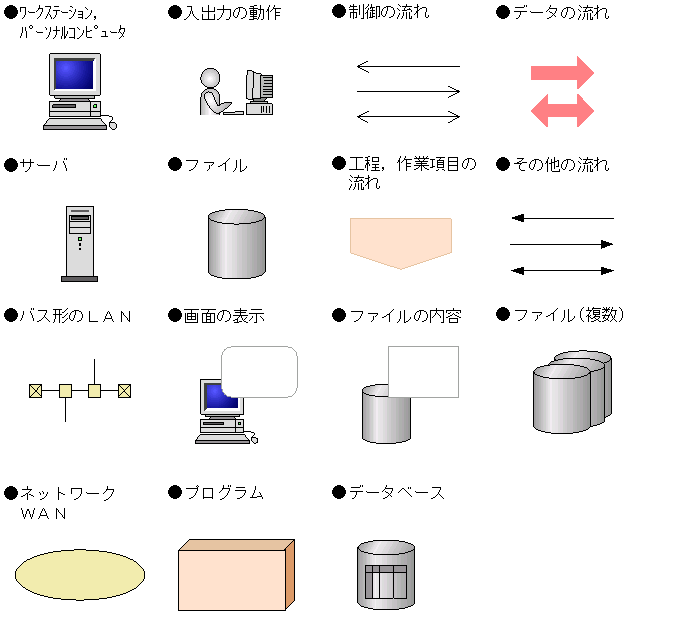 ●ワークステーション，パーソナルコンピュータ

●入出力の動作

●制御の流れ

●データの流れ

●サーバ

●ファイル

●工程，作業項目の流れ

●その他の流れ

●バス形のＬＡＮ

●画面の表示

●ファイルの内容

●ファイル（複数）

●ネットワーク ＷＡＮ

●プログラム

●データベース