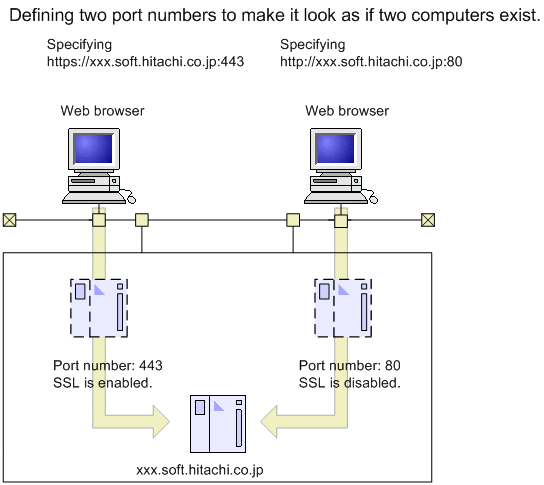 Defining two port numbers to make it look as if two computers exist.

Specifying
https://xxx.soft.hitachi.co.jp:443

Specifying
http://xxx.soft.hitachi.co.jp:80

Web browser

Web browser

Port number: 443
SSL is enabled.

Port number: 80
SSL is disabled.

xxx.soft.hitachi.co.jp