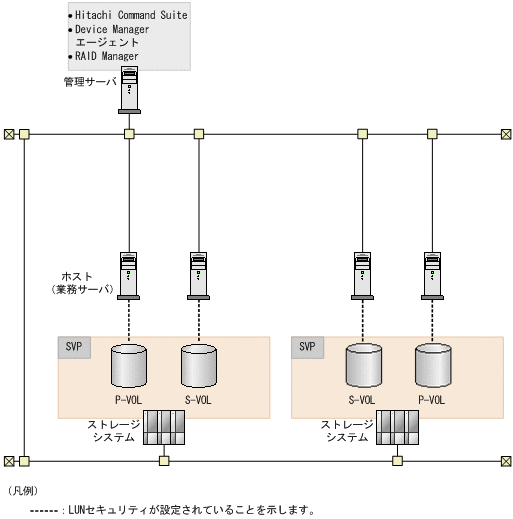 • Hitachi Command Suite
• Device Manager エージェント
• RAID Manager

管理サーバ

ホスト
（業務サーバ）

SVP

P-VOL

S-VOL

ストレージシステム

SVP

S-VOL

P-VOL

ストレージシステム

（凡例）

------ : LUNセキュリティが設定されていることを示します。