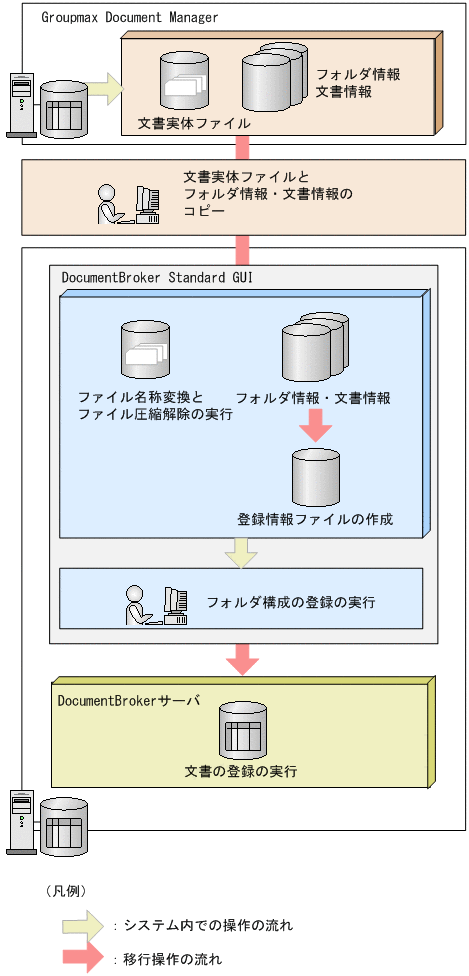 Groupmax Document Manager

フォルダ情報
文書情報

文書実体ファイル

文書実体ファイルと
フォルダ情報・文書情報の
コピー

DocumentBroker Standard GUI

ファイル名称変換と
ファイル圧縮解除の実行

フォルダ情報・文書情報

登録情報ファイルの作成

フォルダ構成の登録の実行

DocumentBrokerサーバ

文書の登録の実行

（凡例）

：システム内での操作の流れ

：移行操作の流れ