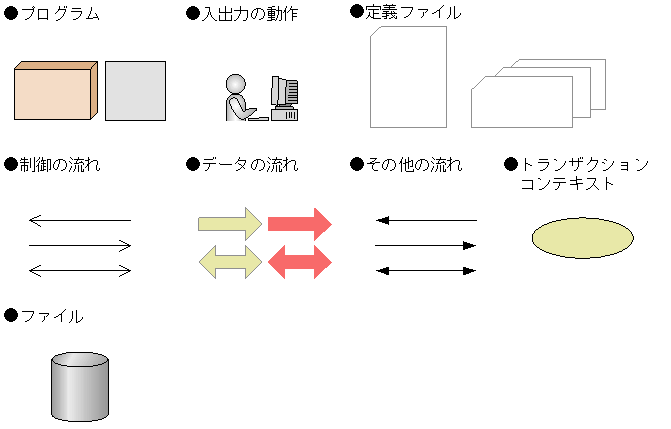 ●プログラム

●入出力の動作

●定義ファイル

●制御の流れ

●データの流れ

●その他の流れ

●トランザクションコンテキスト

●ファイル