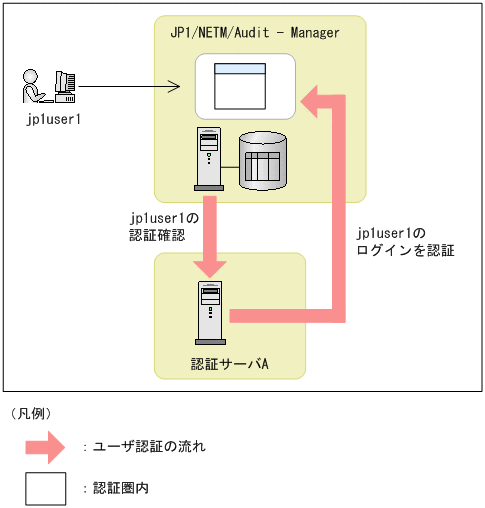 JP1/NETM/Audit - Manager

jp1user1

jp1user1の
認証確認

jp1user1の
ログインを認証

認証サーバA

（凡例）

：ユーザ認証の流れ

：認証圏内