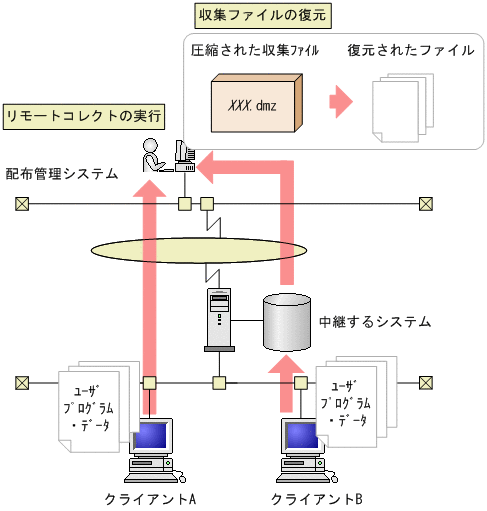 収集ファイルの復元

圧縮された収集ファイル

復元されたファイル

XXX.dmz

リモートコレクトの実行

配布管理システム

中継するシステム

ユーザ
プログラム
・データ

ユーザ
プログラム
・データ

クライアントA

クライアントB