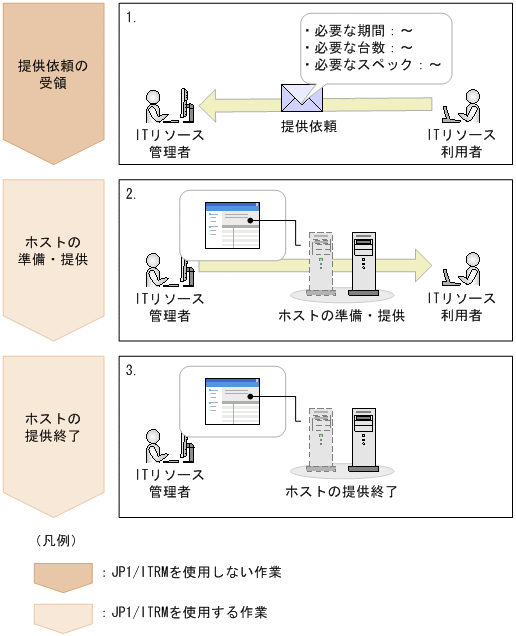 提供依頼の受領

1.

・必要な期間：～
・必要な台数：～
・必要なスペック：～

ITリソース管理者

提供依頼

ITリソース利用者

ホストの準備・提供

2.

ITリソース管理者

ホストの準備・提供

ITリソース利用者

ホストの提供終了

3.

ITリソース管理者

ホストの提供終了

（凡例）

：JP1/ITRMを使用しない作業

：JP1/ITRMを使用する作業