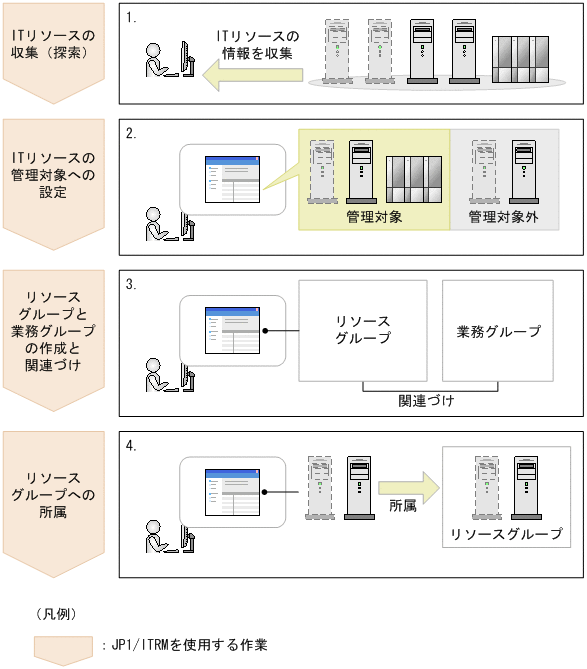 ITリソースの収集（探索）

1.

ITリソースの情報を収集

ITリソースの管理対象への設定

2.

管理対象

管理対象外

リソースグループと業務グループの作成と関連づけ

3.

リソースグループ

業務グループ

関連づけ

リソースグループへの所属

4.

所属

リソースグループ

（凡例）

：JP1/ITRMを使用する作業