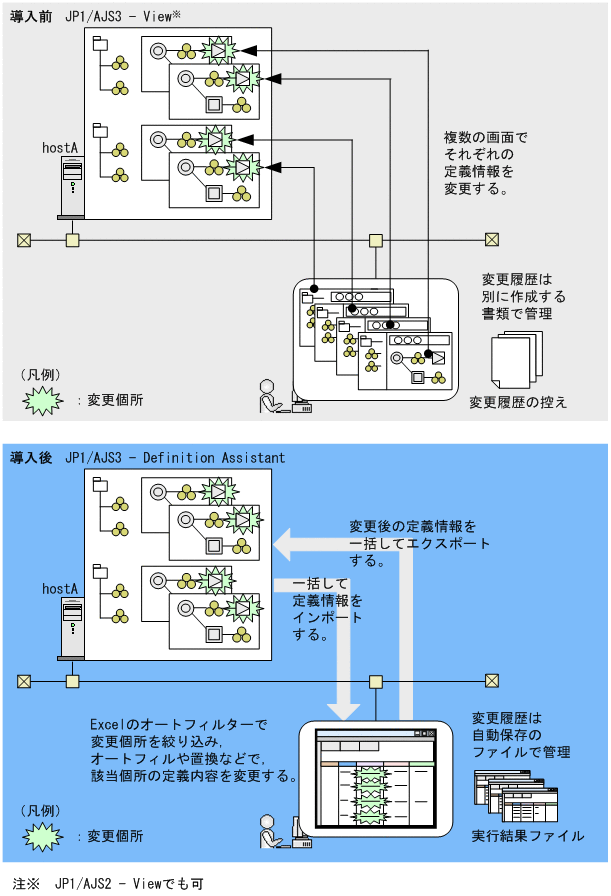 導入前 JP1/AJS3 - View※

hostA

複数の画面で
それぞれの
定義情報を
変更する。

変更履歴は
別に作成する
書類で管理

変更履歴の控え

（凡例）
：変更個所

導入後 JP1/AJS3 - Definition Assistant

hostA

変更後の定義情報を
一括してエクスポート
する。

一括して
定義情報を
インポート
する。

Excelのオートフィルターで
変更個所を絞り込み，
オートフィルや置換などで，
該当個所の定義内容を変更する。

変更履歴は
自動保存の
ファイルで管理

実行結果ファイル

（凡例）
：変更個所

注※ JP1/AJS2 - Viewでも可