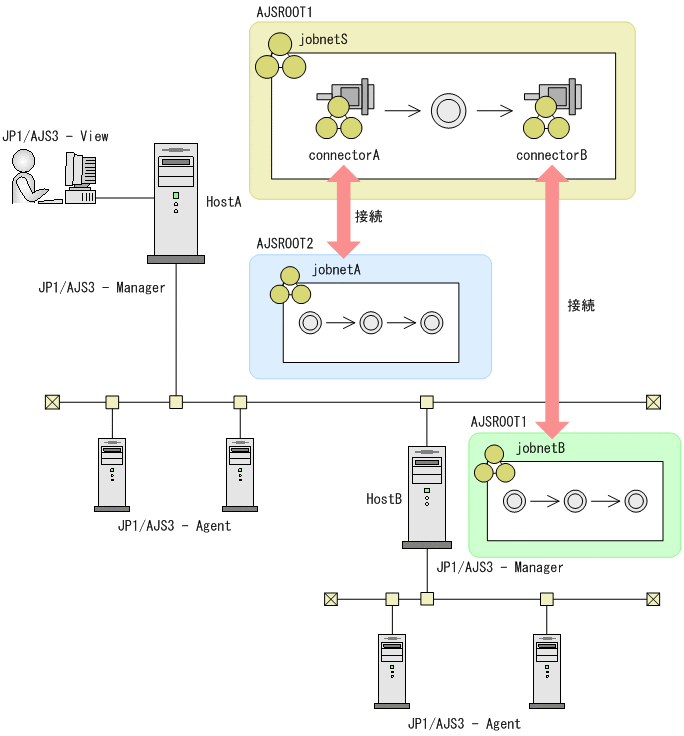 AJSROOT1

jobnetS

connectorA

connectorB

JP1/AJS3 - View

HostA

接続

AJSROOT2

jobnetA

JP1/AJS3 - Manager

接続

AJSROOT1

jobnetB

HostB

JP1/AJS3 - Agent

JP1/AJS3 - Manager

JP1/AJS3 - Agent