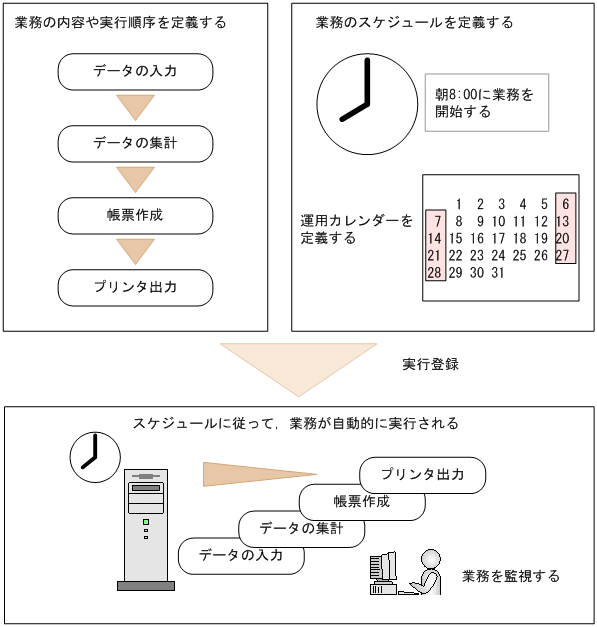 業務の内容や実行順序を定義する

データの入力

データの集計

帳票作成

プリンタ出力

業務のスケジュールを定義する

朝8:00に業務を開始する

運用カレンダーを定義する

|  |  |  |  |  |  |  |
|---|---|---|---|---|---|---|
|  | 1 | 2 | 3 | 4 | 5 | 6 |
| 7 | 8 | 9 | 10 | 11 | 12 | 13 |
| 14 | 15 | 16 | 17 | 18 | 19 | 20 |
| 21 | 22 | 23 | 24 | 25 | 26 | 27 |
| 28 | 29 | 30 | 31 |  |  |  |

実行登録

スケジュールに従って，業務が自動的に実行される

プリンタ出力

帳票作成

データの集計

データの入力

業務を監視する