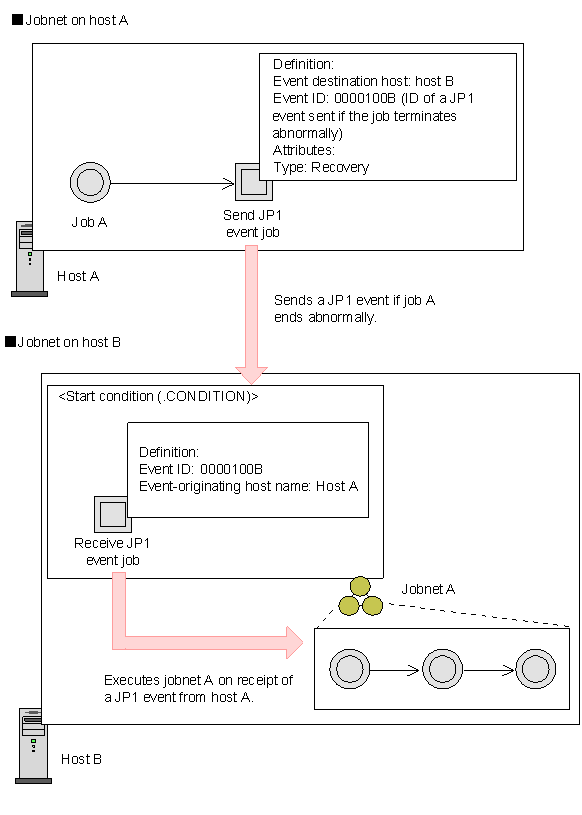 ■Jobnet on host A

Definition:
Event destination host: host B
Event ID: 0000100B (ID of a JP1 event sent if the job terminates abnormally)
Attributes:
Type: Recovery

Job A

Send JP1 event job

Host A

Sends a JP1 event if job A ends abnormally.

■Jobnet on host B

<Start condition (.CONDITION)>

Definition:
Event ID: 0000100B
Event-originating host name: Host A

Receive JP1 event job

Jobnet A

Executes jobnet A on receipt of a JP1 event from host A.

Host B