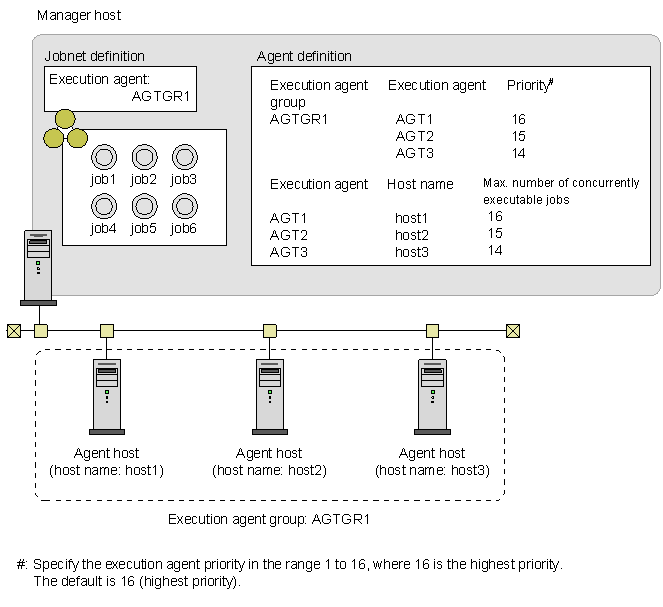 Manager host

Jobnet definition

Execution agent: AGTGR1

job1 job2 job3
job4 job5 job6

Agent definition

| Execution agent group | Execution agent | Priority# |
|---|---|---|
| AGTGR1 | AGT1 | 16 |
| | AGT2 | 15 |
| | AGT3 | 14 |

| Execution agent | Host name | Max. number of concurrently executable jobs |
|---|---|---|
| AGT1 | host1 | 16 |
| AGT2 | host2 | 15 |
| AGT3 | host3 | 14 |

Agent host (host name: host1)

Agent host (host name: host2)

Agent host (host name: host3)

Execution agent group: AGTGR1

#: Specify the execution agent priority in the range 1 to 16, where 16 is the highest priority. The default is 16 (highest priority).