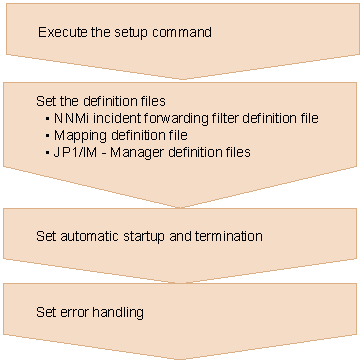 Execute the setup command

Set the definition files
▪ NNMi incident forwarding filter definition file
▪ Mapping definition file
▪ JP1/IM - Manager definition files

Set automatic startup and termination

Set error handling