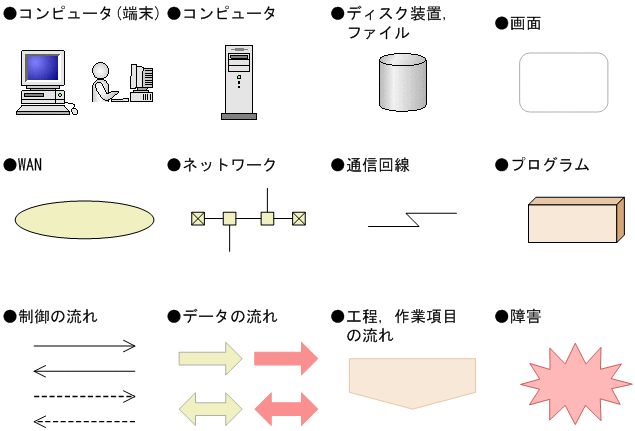 ●コンピュータ（端末）
●コンピュータ
●ディスク装置，ファイル
●画面

●WAN
●ネットワーク
●通信回線
●プログラム

●制御の流れ
●データの流れ
●工程，作業項目の流れ
●障害