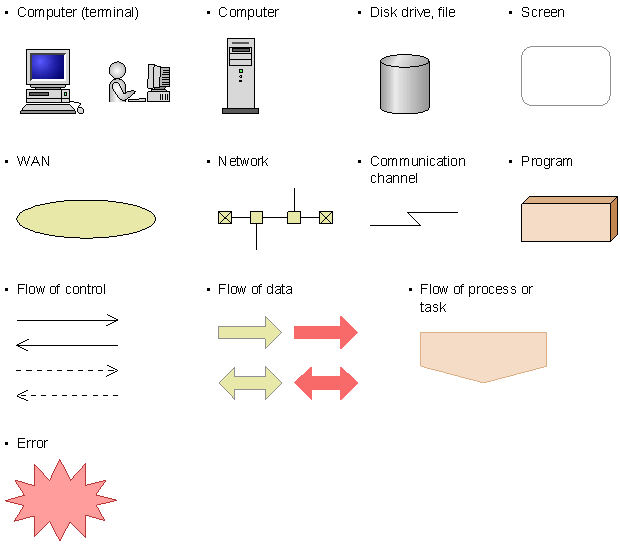 ▪ Computer (terminal)

▪ Computer

▪ Disk drive, file

▪ Screen

▪ WAN

▪ Network

▪ Communication channel

▪ Program

▪ Flow of control

▪ Flow of data

▪ Flow of process or task

▪ Error