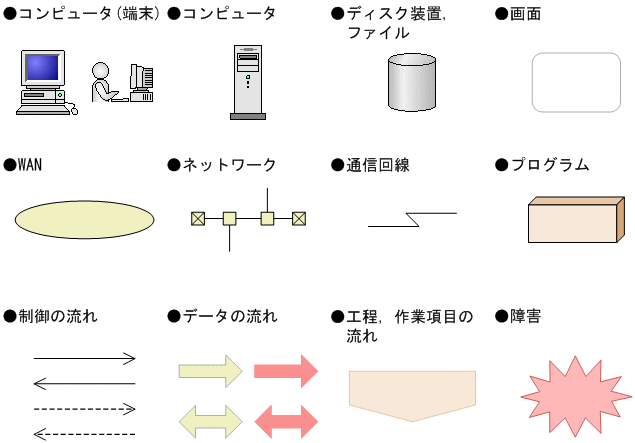 ●コンピュータ（端末）

●コンピュータ

●ディスク装置，ファイル

●画面

●WAN

●ネットワーク

●通信回線

●プログラム

●制御の流れ

●データの流れ

●工程，作業項目の流れ

●障害