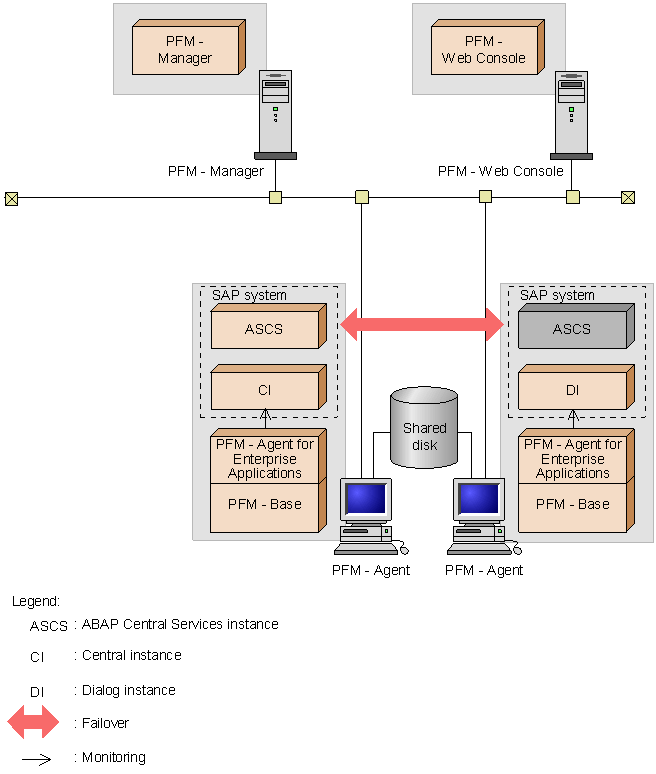 PFM - Manager

PFM - Web Console

PFM - Manager

PFM - Web Console

SAP system

ASCS

CI

PFM - Agent for Enterprise Applications

PFM - Base

Shared disk

SAP system

ASCS

DI

PFM - Agent for Enterprise Applications

PFM - Base

PFM - Agent

PFM - Agent

Legend:

ASCS : ABAP Central Services instance

CI : Central instance

DI : Dialog instance

: Failover

: Monitoring