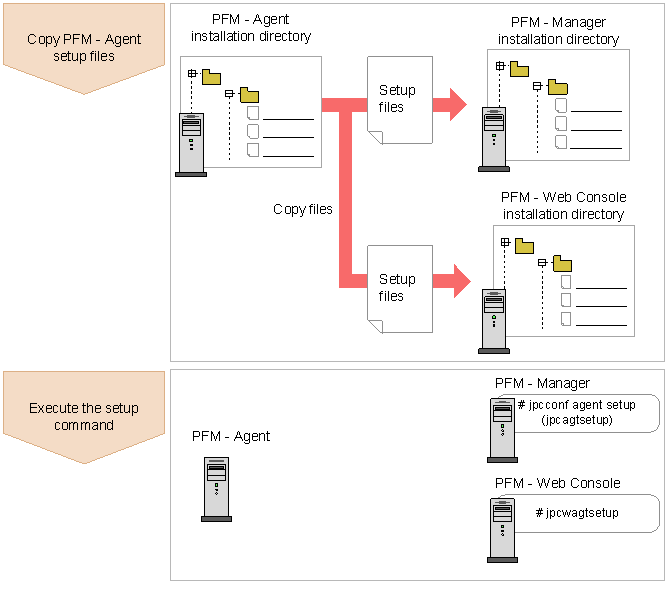 Copy PFM - Agent setup files

PFM - Agent installation directory

Setup files

PFM - Manager installation directory

Copy files

Setup files

PFM - Web Console installation directory

Execute the setup command

PFM - Agent

PFM - Manager

# jpcconf agent setup (jpcagtsetup)

PFM - Web Console

# jpcwagtsetup