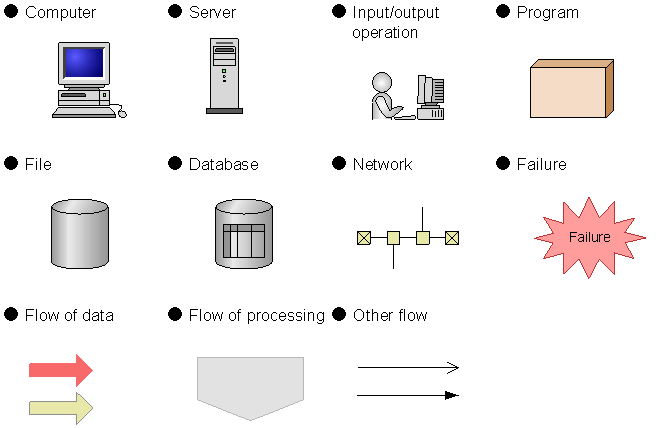 ● Computer

● Server

● Input/output operation

● Program

● File

● Database

● Network

● Failure

Failure

● Flow of data

● Flow of processing

● Other flow