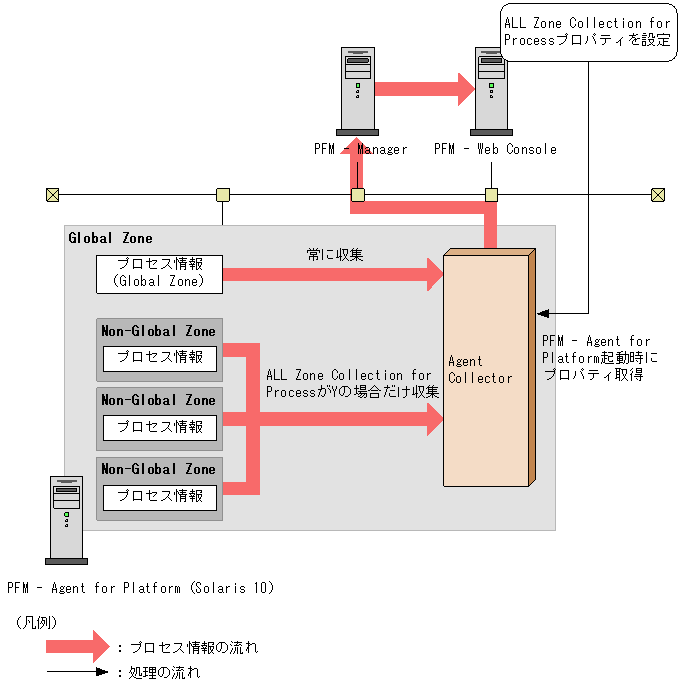 ALL Zone Collection for Processプロパティを設定

PFM - Manager

PFM - Web Console

Global Zone

プロセス情報
(Global Zone)

常に収集

Non-Global Zone
プロセス情報

Non-Global Zone
プロセス情報

Non-Global Zone
プロセス情報

ALL Zone Collection for ProcessがYの場合だけ収集

Agent Collector

PFM - Agent for Platform起動時にプロパティ取得

PFM - Agent for Platform (Solaris 10)

(凡例)
：プロセス情報の流れ
：処理の流れ