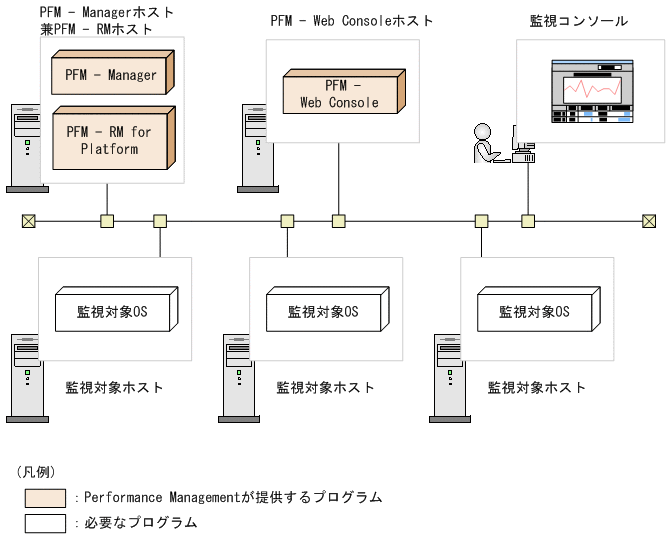 PFM - Managerホスト
兼PFM - RMホスト

PFM - Manager

PFM - RM for Platform

PFM - Web Consoleホスト

PFM - Web Console

監視コンソール

監視対象OS

監視対象ホスト

監視対象OS

監視対象ホスト

監視対象OS

監視対象ホスト

（凡例）

：Performance Managementが提供するプログラム

：必要なプログラム