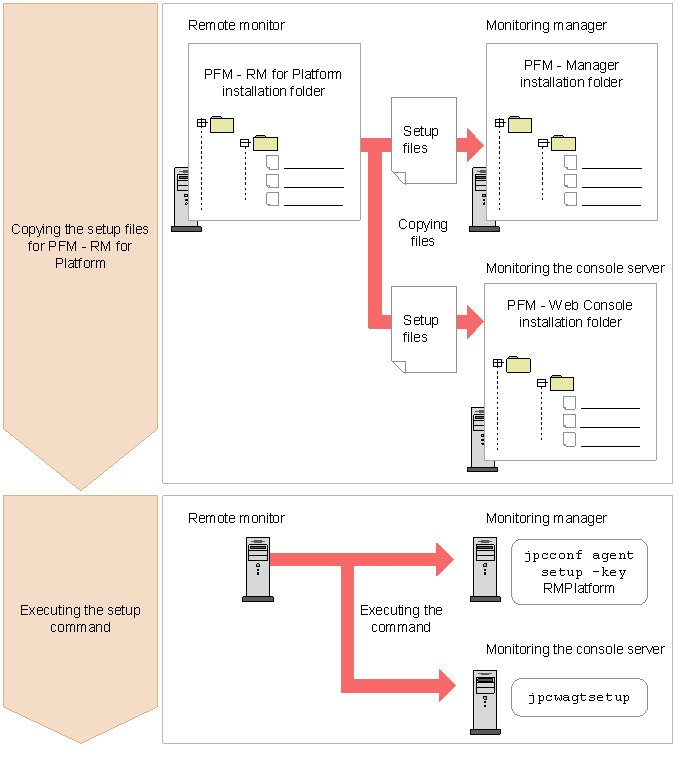 Copying the setup files for PFM - RM for Platform

Remote monitor

PFM - RM for Platform installation folder

Setup files

Copying files

Setup files

Monitoring manager

PFM - Manager installation folder

Monitoring the console server

PFM - Web Console installation folder

Executing the setup command

Remote monitor

Executing the command

Monitoring manager

jpcconf agent setup -key RMPlatform

Monitoring the console server

jpcwagtsetup