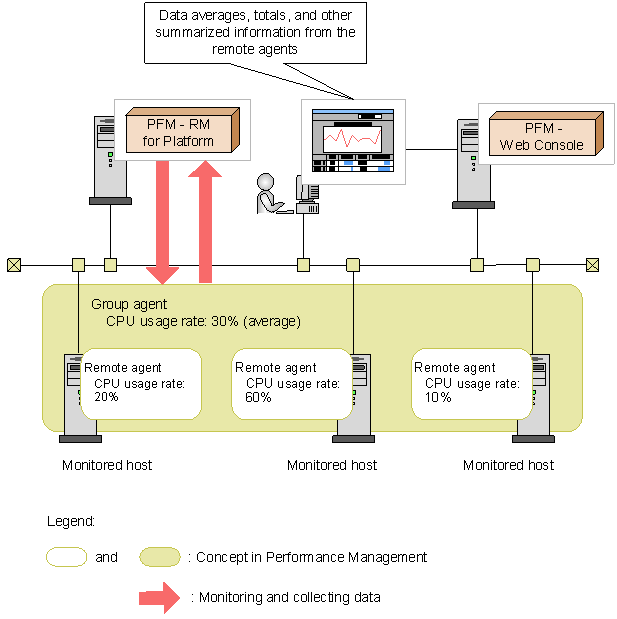 Data averages, totals, and other summarized information from the remote agents

PFM - RM for Platform

PFM - Web Console

Group agent
CPU usage rate: 30% (average)

Remote agent
CPU usage rate: 20%

Remote agent
CPU usage rate: 60%

Remote agent
CPU usage rate: 10%

Monitored host

Monitored host

Monitored host

Legend:

and : Concept in Performance Management

: Monitoring and collecting data