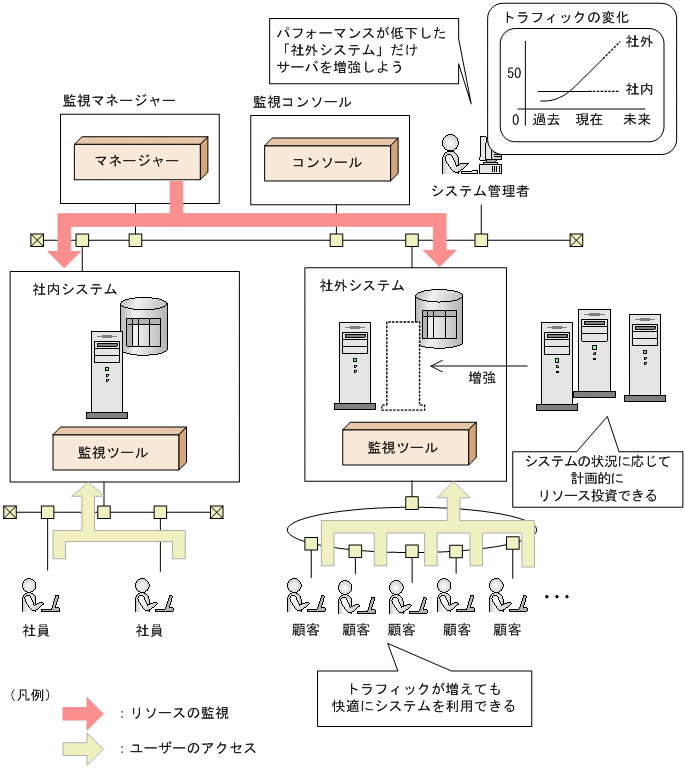 パフォーマンスが低下した「社外システム」だけサーバを増強しよう

トラフィックの変化

50

0

過去　現在　未来

社外

社内

監視マネージャー

マネージャー

監視コンソール

コンソール

システム管理者

社内システム

監視ツール

社外システム

増強

監視ツール

システムの状況に応じて計画的にリソース投資できる

社員　社員

顧客　顧客　顧客　顧客　顧客　…

トラフィックが増えても快適にシステムを利用できる

（凡例）

：リソースの監視

：ユーザーのアクセス