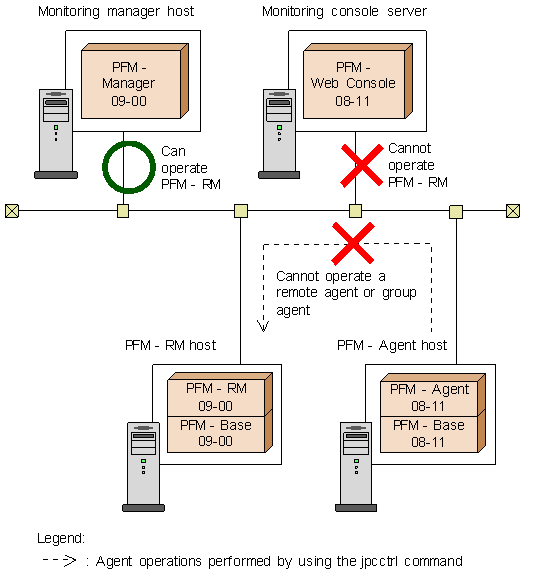 Monitoring manager host

PFM - Manager 09-00

Can operate PFM - RM

Monitoring console server

PFM - Web Console 08-11

Cannot operate PFM - RM

Cannot operate a remote agent or group agent

PFM - RM host

PFM - RM 09-00

PFM - Base 09-00

PFM - Agent host

PFM - Agent 08-11

PFM - Base 08-11

Legend:

--> : Agent operations performed by using the jpcctrl command