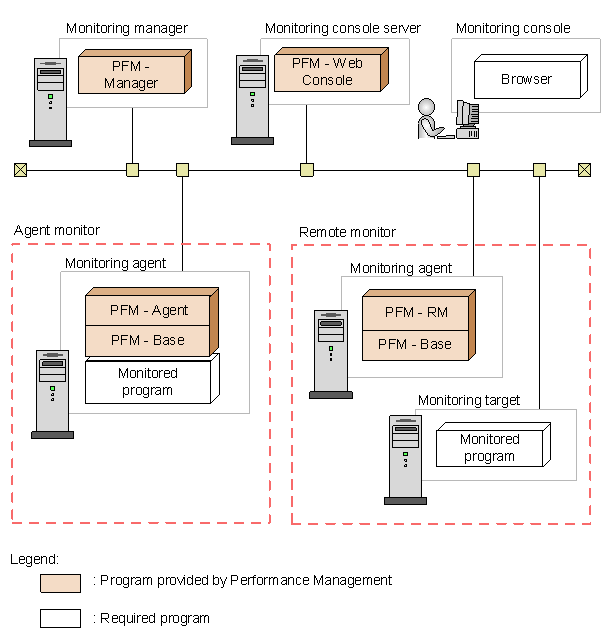 Monitoring manager

PFM - Manager

Monitoring console server

PFM - Web Console

Monitoring console

Browser

Agent monitor

Monitoring agent

PFM - Agent

PFM - Base

Monitored program

Remote monitor

Monitoring agent

PFM - RM

PFM - Base

Monitoring target

Monitored program

Legend:

: Program provided by Performance Management

: Required program