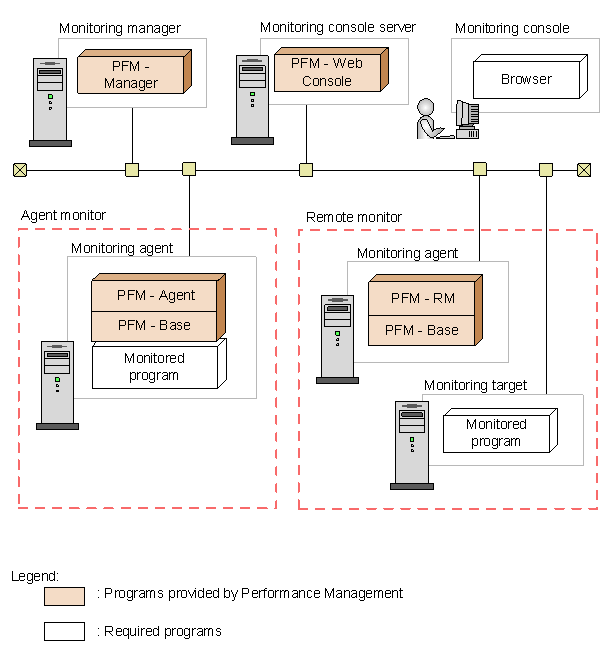 Monitoring manager

PFM - Manager

Monitoring console server

PFM - Web Console

Monitoring console

Browser

Agent monitor

Monitoring agent

PFM - Agent

PFM - Base

Monitored program

Remote monitor

Monitoring agent

PFM - RM

PFM - Base

Monitoring target

Monitored program

Legend:

: Programs provided by Performance Management

: Required programs