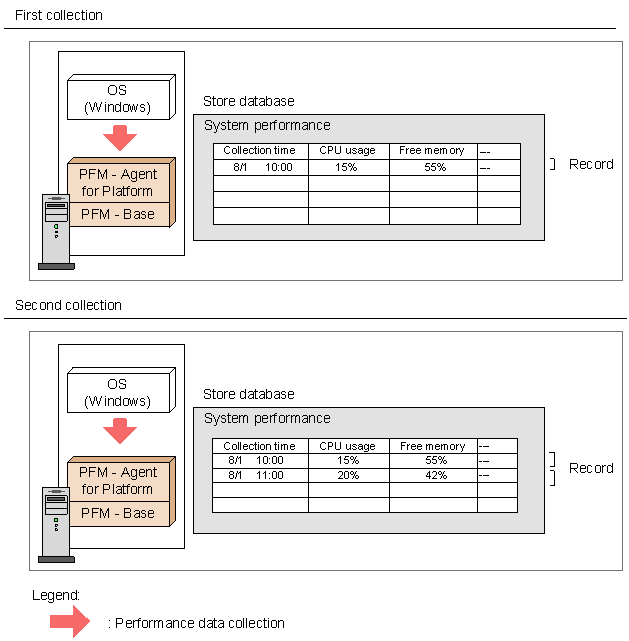 First collection

OS
(Windows)

PFM - Agent for Platform

PFM - Base

Store database

System performance

| Collection time | CPU usage | Free memory | -- |
|---|---|---|---|
| 8/1 10:00 | 15% | 55% | -- |
| | | | |
| | | | |
| | | | |

Record

Second collection

OS
(Windows)

PFM - Agent for Platform

PFM - Base

Store database

System performance

| Collection time | CPU usage | Free memory | -- |
|---|---|---|---|
| 8/1 10:00 | 15% | 55% | -- |
| 8/1 11:00 | 20% | 42% | -- |
| | | | |
| | | | |

Record

Legend:

: Performance data collection