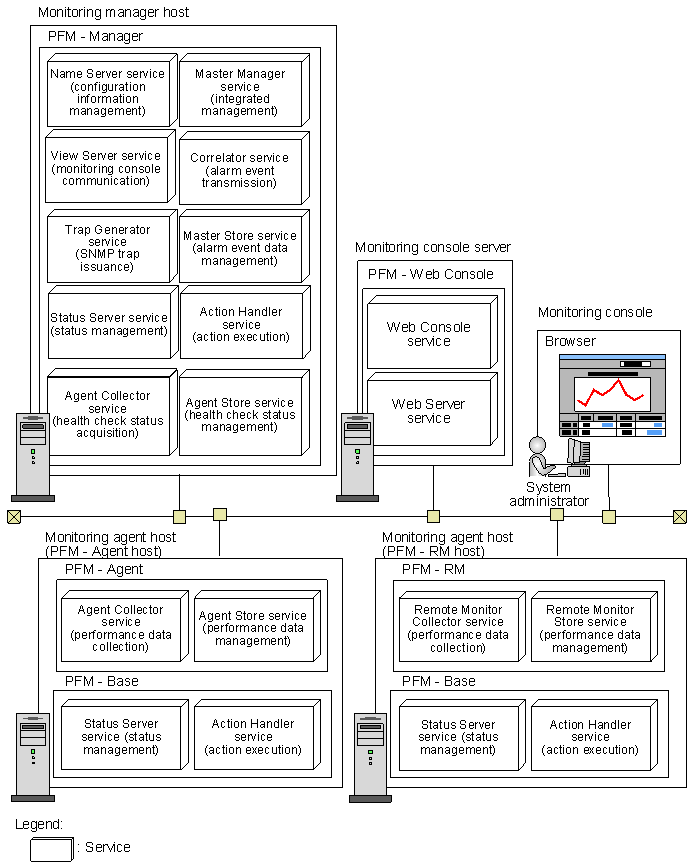 Monitoring manager host

PFM - Manager

Name Server service (configuration information management)

Master Manager service (integrated management)

View Server service (monitoring console communication)

Correlator service (alarm event transmission)

Trap Generator service (SNMP trap issuance)

Master Store service (alarm event data management)

Status Server service (status management)

Action Handler service (action execution)

Agent Collector service (health check status acquisition)

Agent Store service (health check status management)

Monitoring console server

PFM - Web Console

Web Console service

Web Server service

Monitoring console

Browser

System administrator

Monitoring agent host (PFM - Agent host)

PFM - Agent

Agent Collector service (performance data collection)

Agent Store service (performance data management)

PFM - Base

Status Server service (status management)

Action Handler service (action execution)

Monitoring agent host (PFM - RM host)

PFM - RM

Remote Monitor Collector service (performance data collection)

Remote Monitor Store service (performance data management)

PFM - Base

Status Server service (status management)

Action Handler service (action execution)

Legend:

: Service