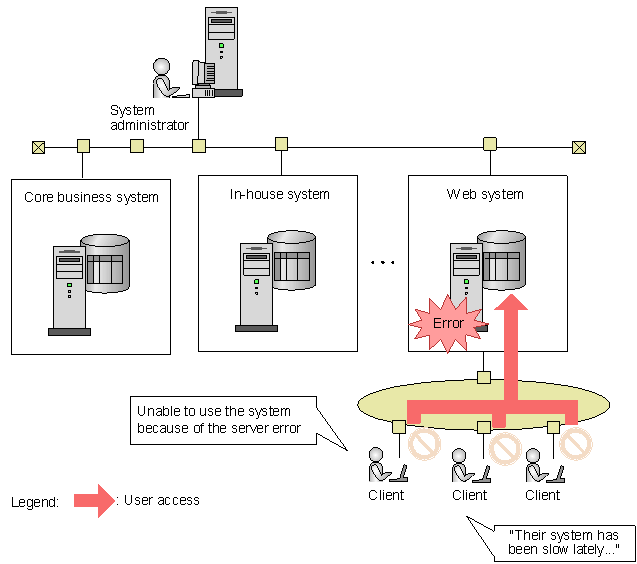 System administrator

Core business system

In-house system

...

Web system

Error

Unable to use the system because of the server error

Client

Client

Client

Legend: : User access

"Their system has been slow lately..."