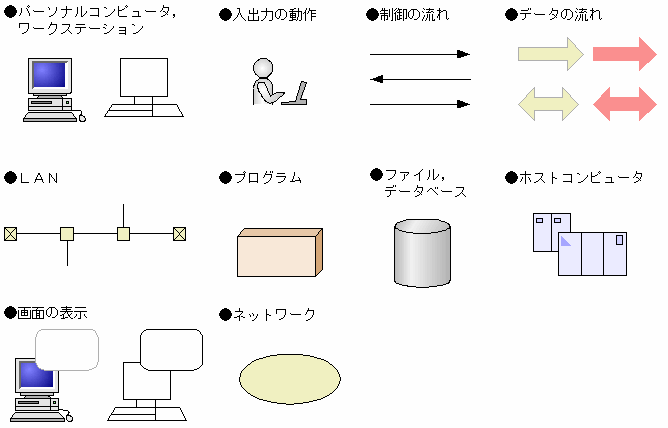 ●パーソナルコンピュータ，ワークステーション

●入出力の動作

●制御の流れ

●データの流れ

●ＬＡＮ

●プログラム

●ファイル，データベース

●ホストコンピュータ

●画面の表示

●ネットワーク