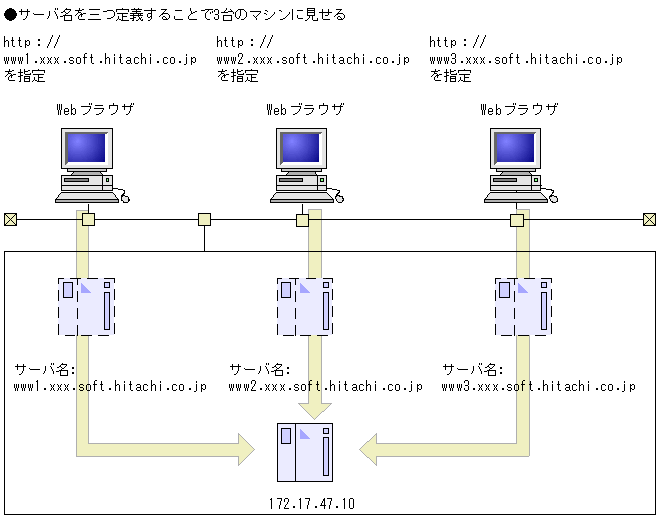 ●サーバ名を三つ定義することで3台のマシンに見せる

http://
www1.xxx.soft.hitachi.co.jp
を指定

http://
www2.xxx.soft.hitachi.co.jp
を指定

http://
www3.xxx.soft.hitachi.co.jp
を指定

Webブラウザ

Webブラウザ

Webブラウザ

サーバ名:
www1.xxx.soft.hitachi.co.jp

サーバ名:
www2.xxx.soft.hitachi.co.jp

サーバ名:
www3.xxx.soft.hitachi.co.jp

172.17.47.10