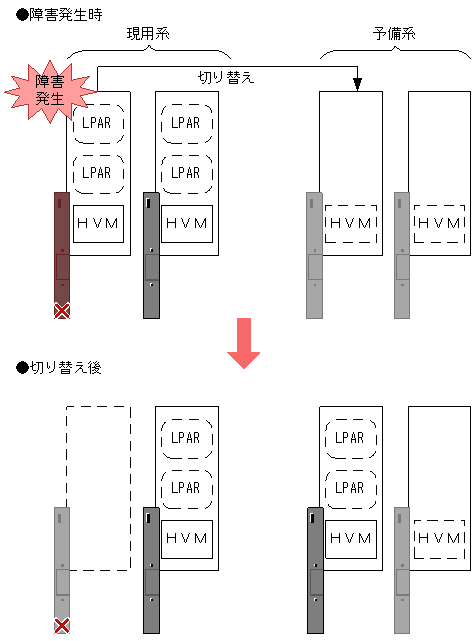 ●障害発生時

現用系

予備系

障害発生

切り替え

LPAR

LPAR

HVM

LPAR

LPAR

HVM

HVM

HVM

●切り替え後

LPAR

LPAR

HVM

LPAR

LPAR

HVM

HVM