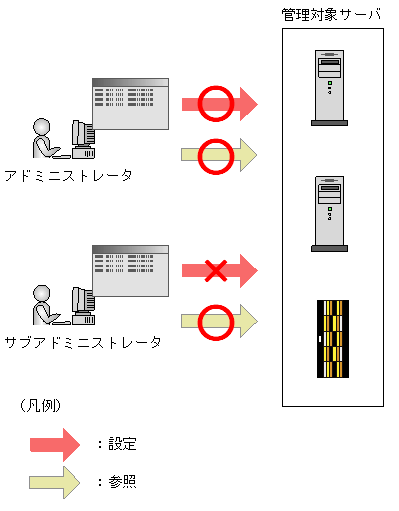 管理対象サーバ

アドミニストレータ

サブアドミニストレータ

(凡例)

:設定

:参照